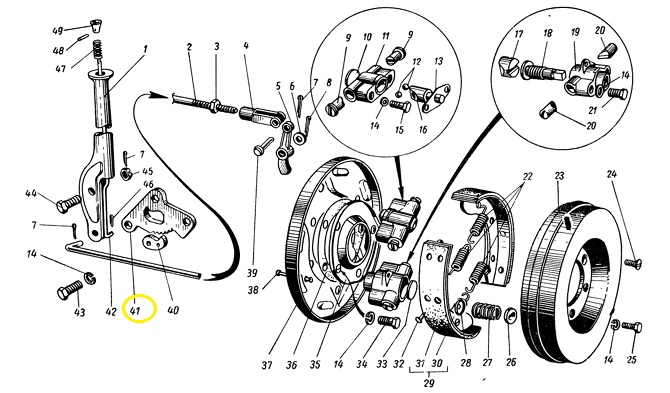 49
48
47
1
2
3
4
5
6
7
8
9
10
11
9
12
13
14
15
16
17
18
19
20
14
21
20
7
45
46
44
7
14
43
42
41
40
39
38
22
23
24
37
36
35
14
34
33
32
31
30
29
28
27
26
14
25