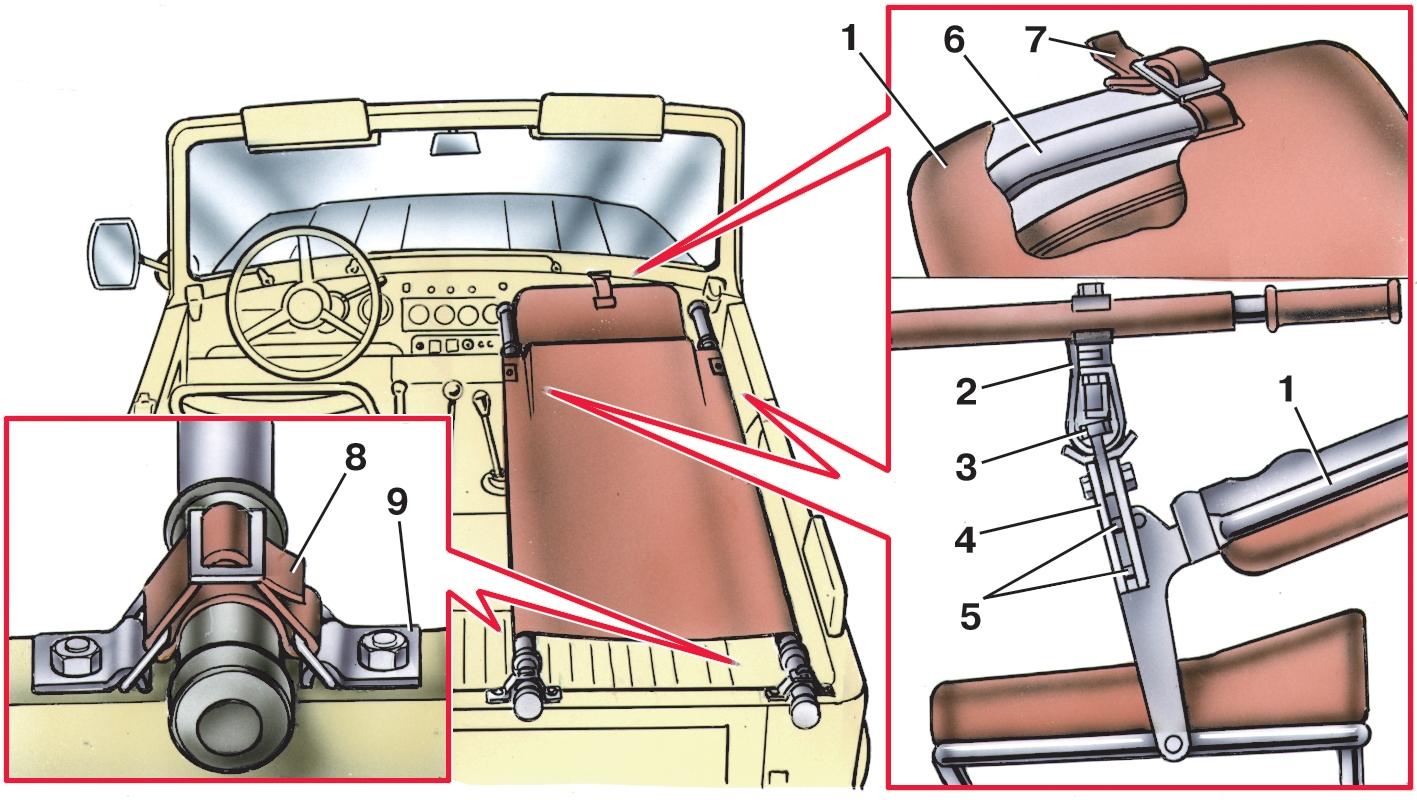 1
6
7
2
3
4
5
1
8
9