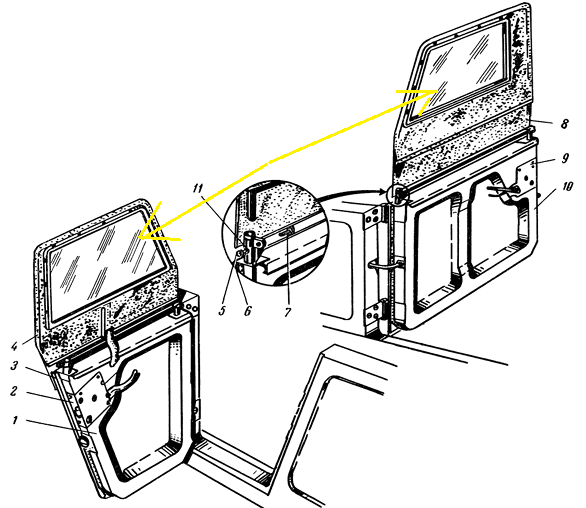 8
9
10
11
5
6
7
4
3
2
1