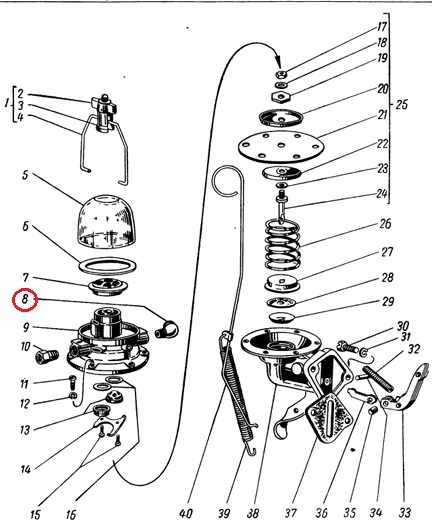 1
2
3
4
5
6
7
8
9
10
11
12
13
14
15
16
17
18
19
20
21
22
23
24
25
26
27
28
29
30
31
32
33
34
35
36
37
38
39
40