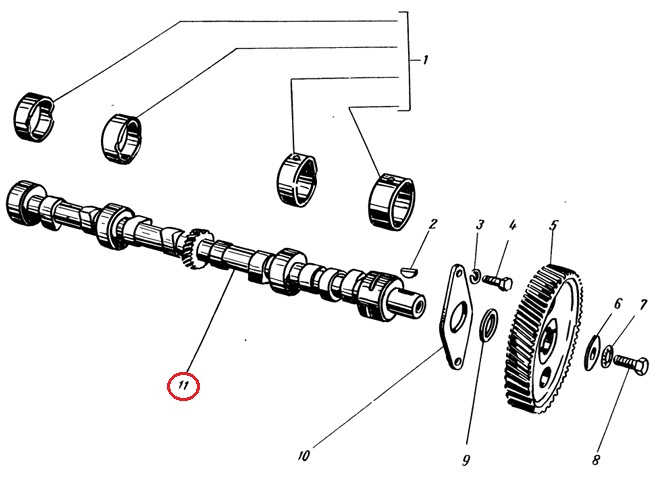 1
2
3
4
5
6
7
11
10
9
8