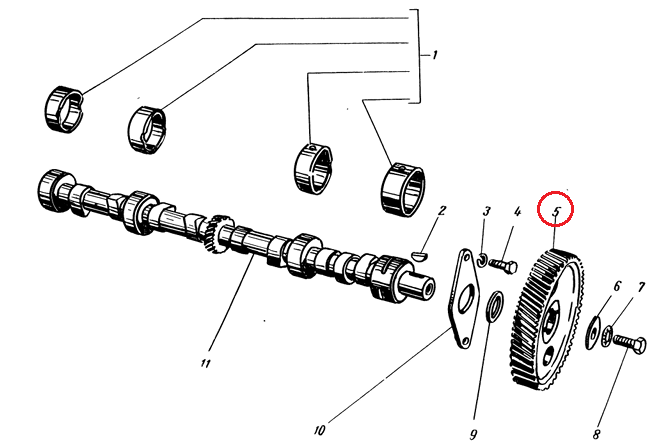 1
2
3
4
5
6
7
11
10
9
8