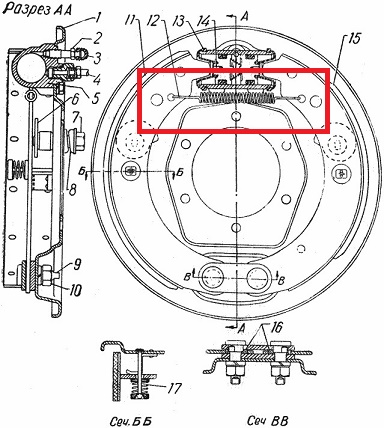 Разрез АА

1
2
3
4
5
6
7
8
9
10

11 12 13 14 А 15

Б Б

В В

А 16

17

Сеч. Б Б

Сеч ВВ